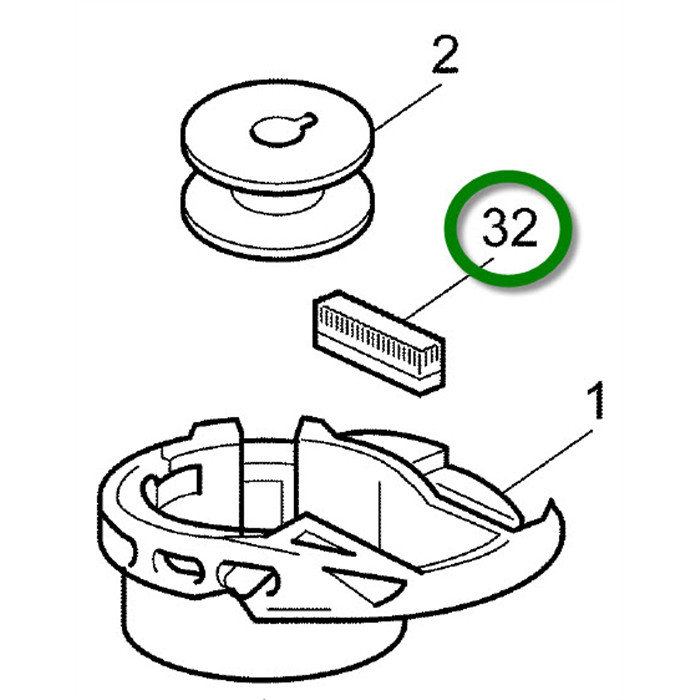 2

32

1