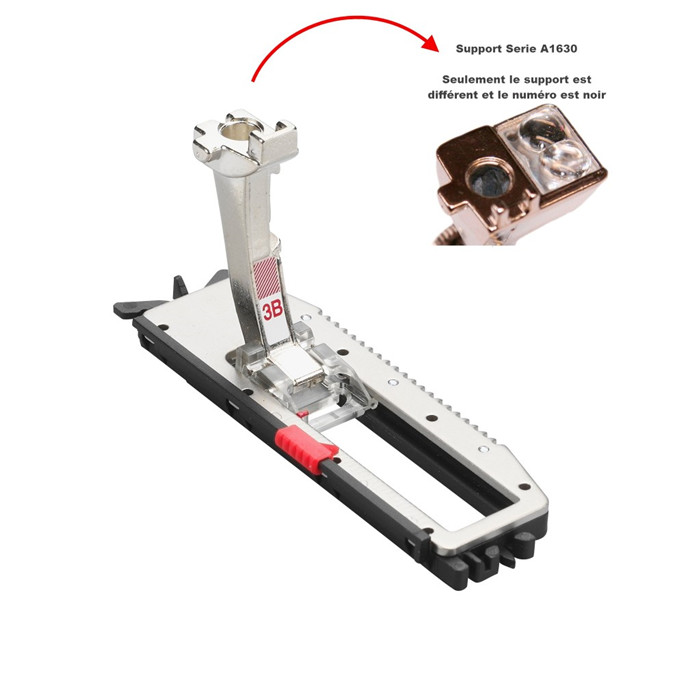 Support Serie A1630

Seulement le support est différent et le numéro est noir

3B